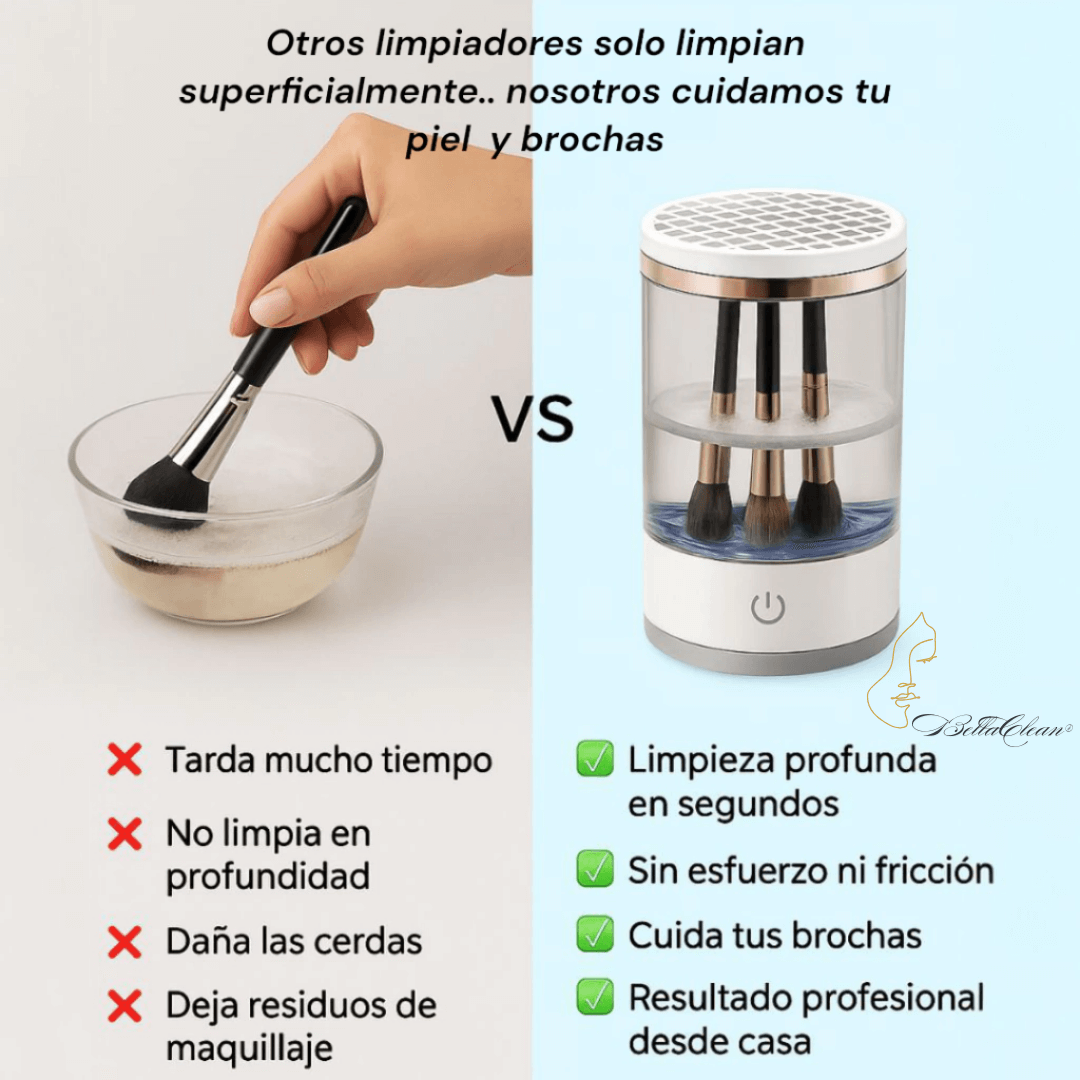 Otros limpiadores solo limpian superficialmente.. nosotros cuidamos tu piel y brochas

VS

BellaClean®

❌ Tarda mucho tiempo

❌ No limpia en profundidad

❌ Daña las cerdas

❌ Deja residuos de maquillaje

✅ Limpieza profunda en segundos

✅ Sin esfuerzo ni fricción

✅ Cuida tus brochas

✅ Resultado profesional desde casa