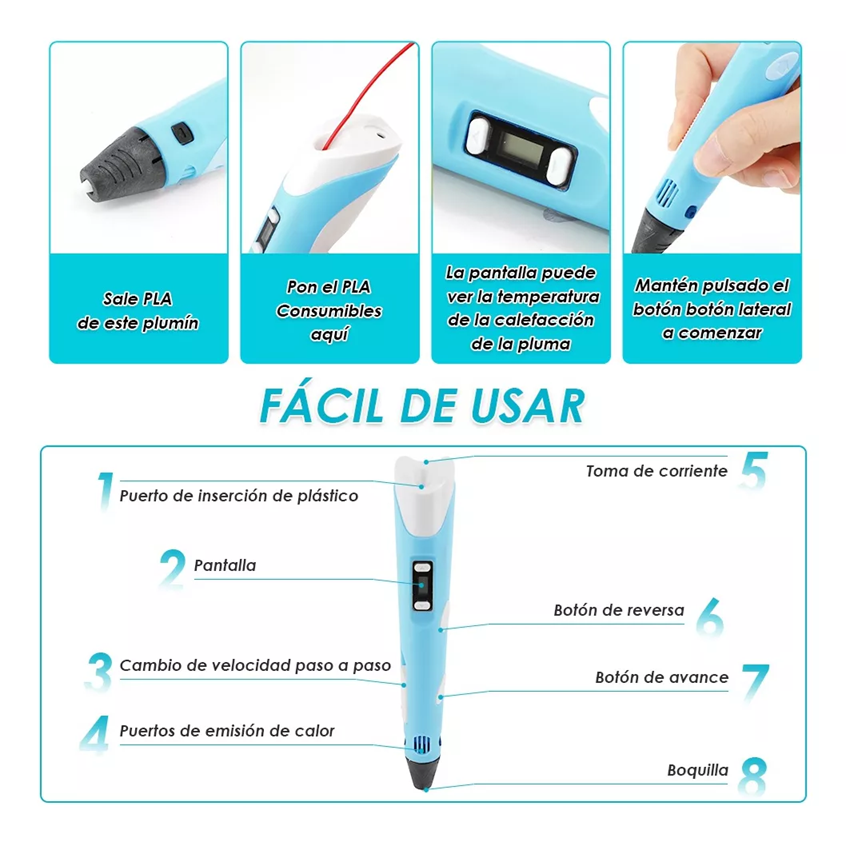 Sale PLA de este plumín

Pon el PLA Consumibles aquí

La pantalla puede ver la temperatura de la calefacción de la pluma

Mantén pulsado el botón botón lateral a comenzar

FÁCIL DE USAR

1 Puerto de inserción de plástico

2 Pantalla

3 Cambio de velocidad paso a paso

4 Puertos de emisión de calor

Toma de corriente 5

Botón de reversa 6

Botón de avance 7

Boquilla 8